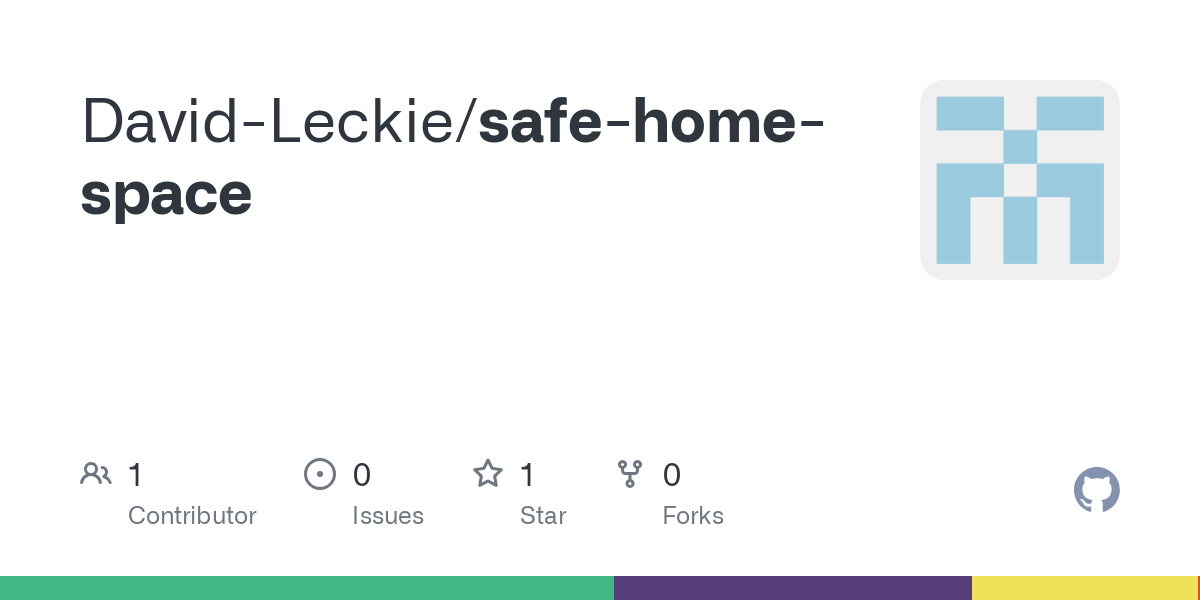 David-Leckie/safe-home-space

1
Contributor

0
Issues

1
Star

0
Forks